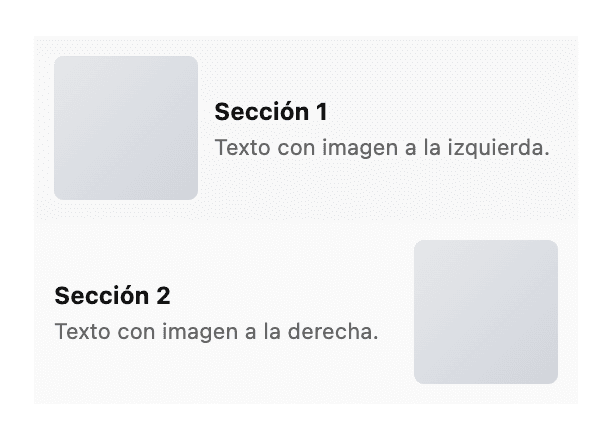 Sección 1

Texto con imagen a la izquierda.

Sección 2

Texto con imagen a la derecha.